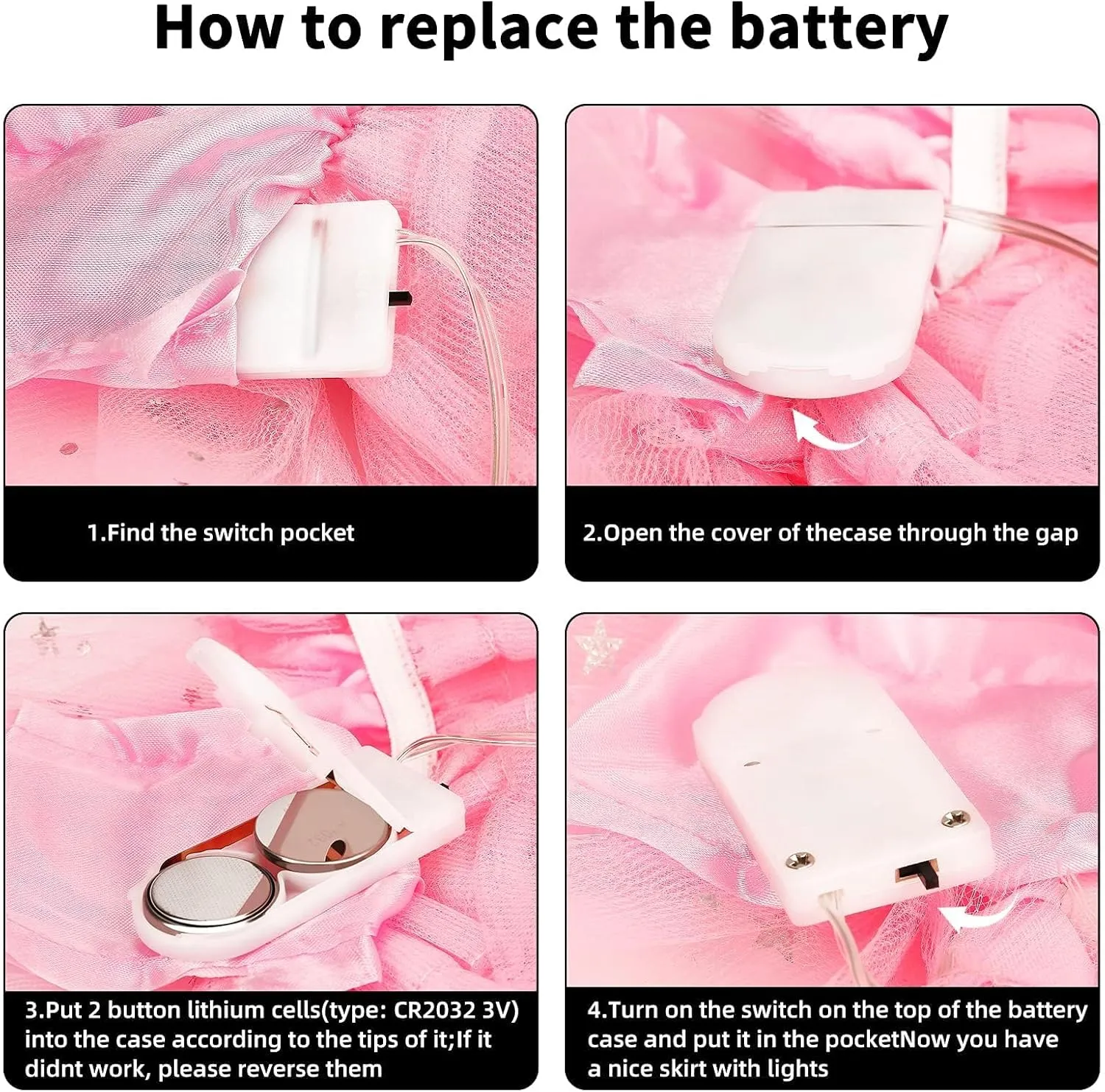 How to replace the battery

1.Find the switch pocket

2.Open the cover of thecase through the gap

3.Put 2 button lithium cells(type: CR2032 3V) into the case according to the tips of it;If it didnt work, please reverse them

4.Turn on the switch on the top of the battery case and put it in the pocketNow you have a nice skirt with lights