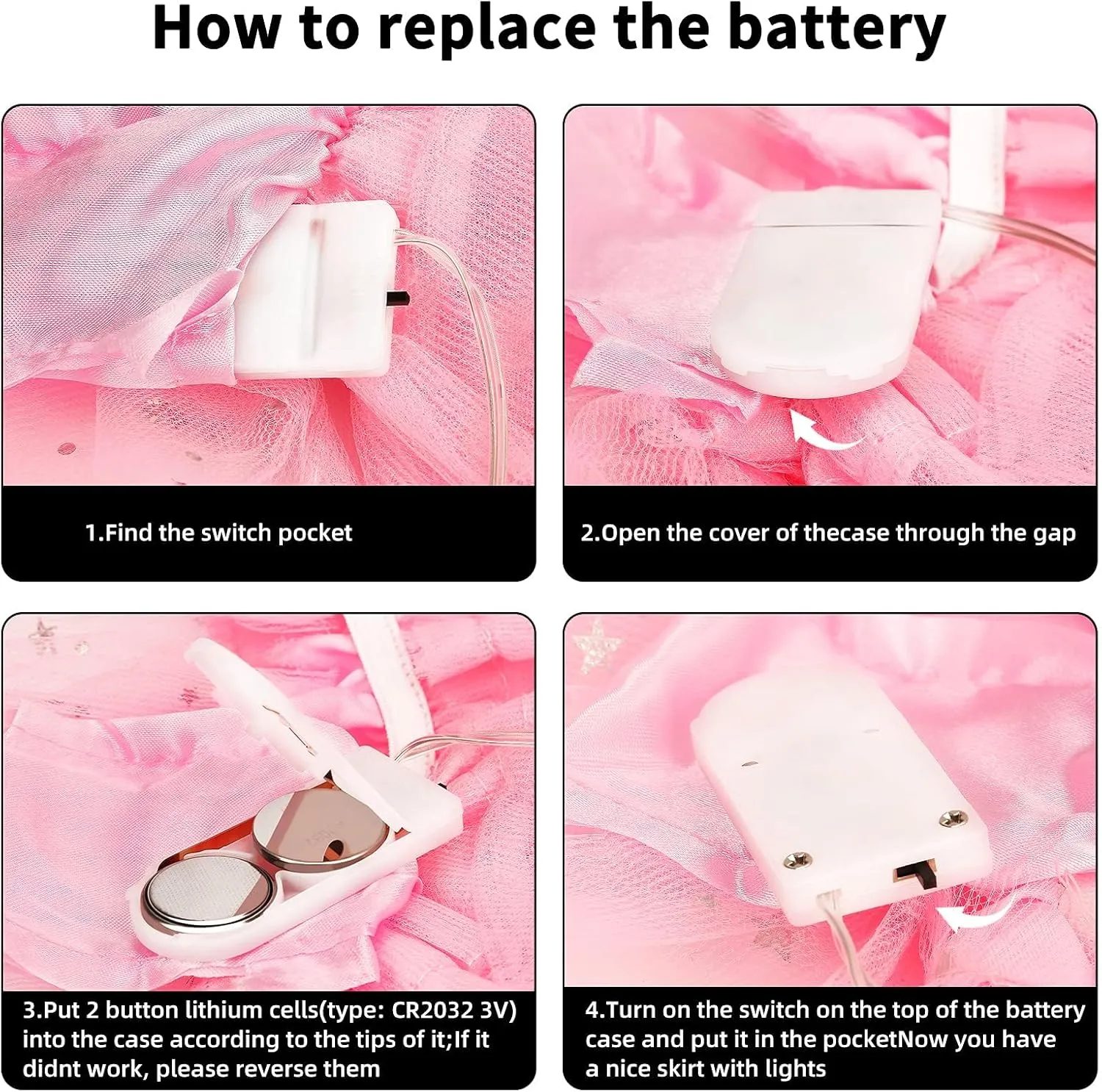 How to replace the battery

1.Find the switch pocket

2.Open the cover of thecase through the gap

3.Put 2 button lithium cells(type: CR2032 3V) into the case according to the tips of it;If it didnt work, please reverse them

4.Turn on the switch on the top of the battery case and put it in the pocketNow you have a nice skirt with lights